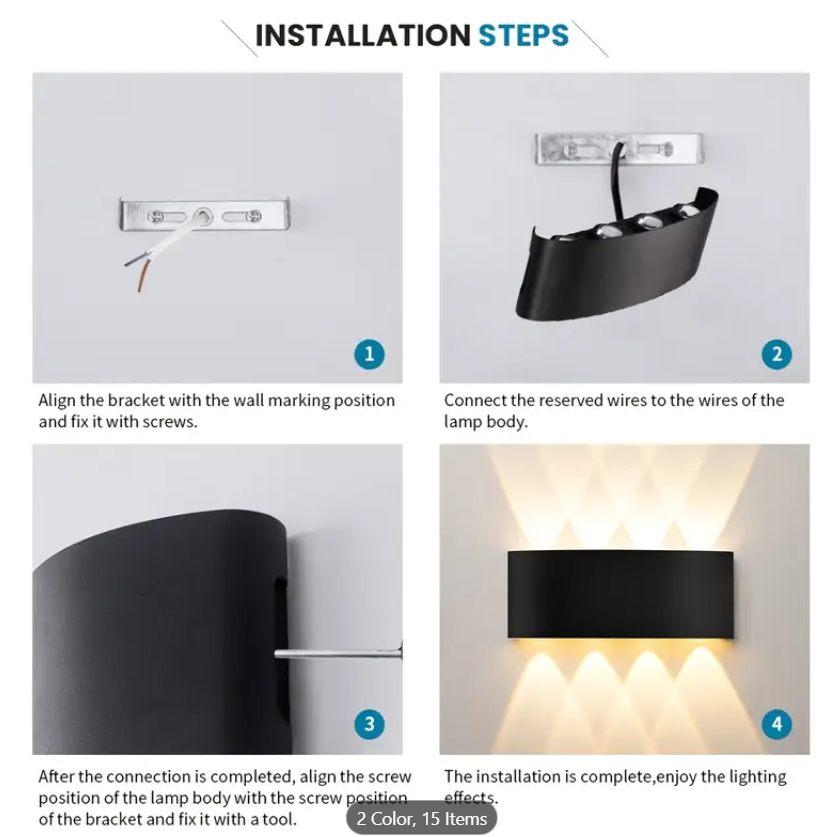 INSTALLATION STEPS

1

Align the bracket with the wall marking position and fix it with screws.

2

Connect the reserved wires to the wires of the lamp body.

3

After the connection is completed, align the screw position of the lamp body with the screw position of the bracket and fix it with a tool.

4

The installation is complete,enjoy the lighting effects.

2 Color, 15 Items