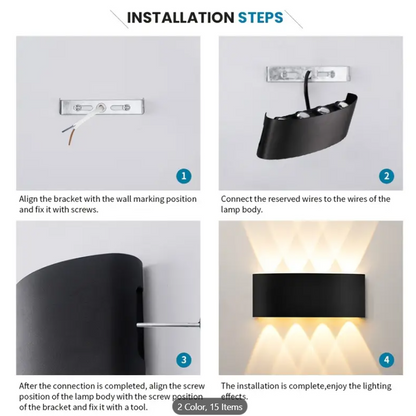 INSTALLATION STEPS

1

Align the bracket with the wall marking position and fix it with screws.

2

Connect the reserved wires to the wires of the lamp body.

3

After the connection is completed, align the screw position of the lamp body with the screw position of the bracket and fix it with a tool.

4

The installation is complete,enjoy the lighting effects.

2 Color, 15 Items